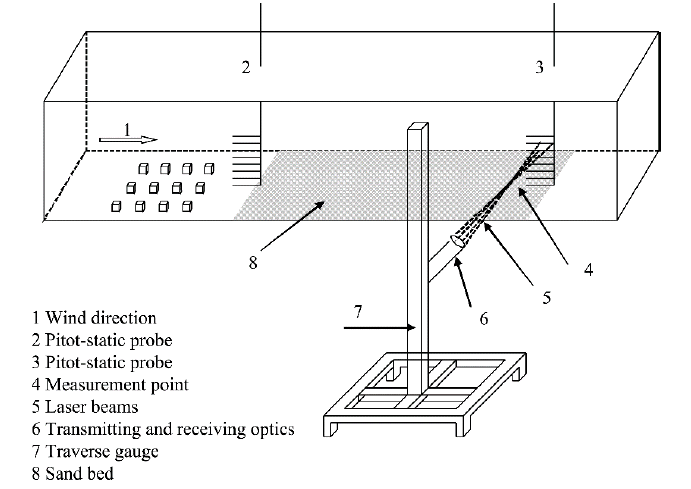 2

3

1

8

4

5

6

7

1 Wind direction
2 Pitot-static probe
3 Pitot-static probe
4 Measurement point
5 Laser beams
6 Transmitting and receiving optics
7 Traverse gauge
8 Sand bed